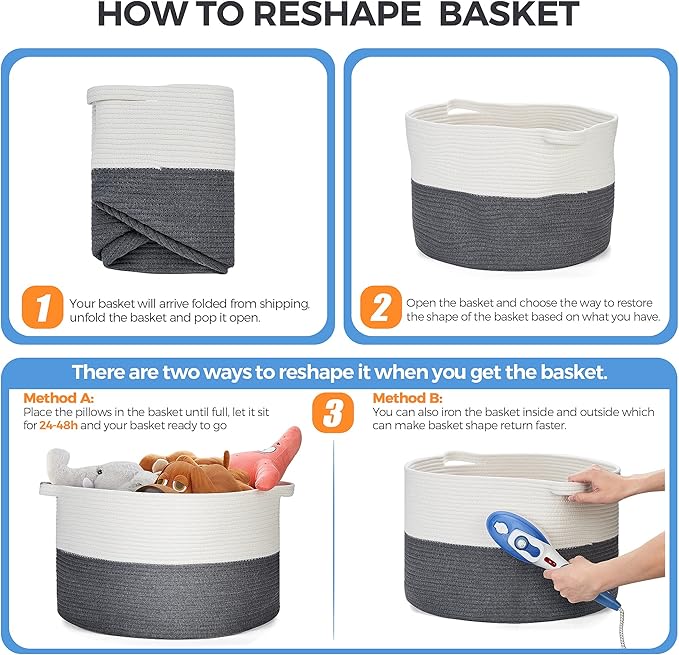 HOW TO RESHAPE BASKET

1 Your basket will arrive folded from shipping, unfold the basket and pop it open.

2 Open the basket and choose the way to restore the shape of the basket based on what you have.

There are two ways to reshape it when you get the basket.

Method A:
Place the pillows in the basket until full, let it sit for 24-48h and your basket ready to go

3

Method B:
You can also iron the basket inside and outside which can make basket shape return faster.