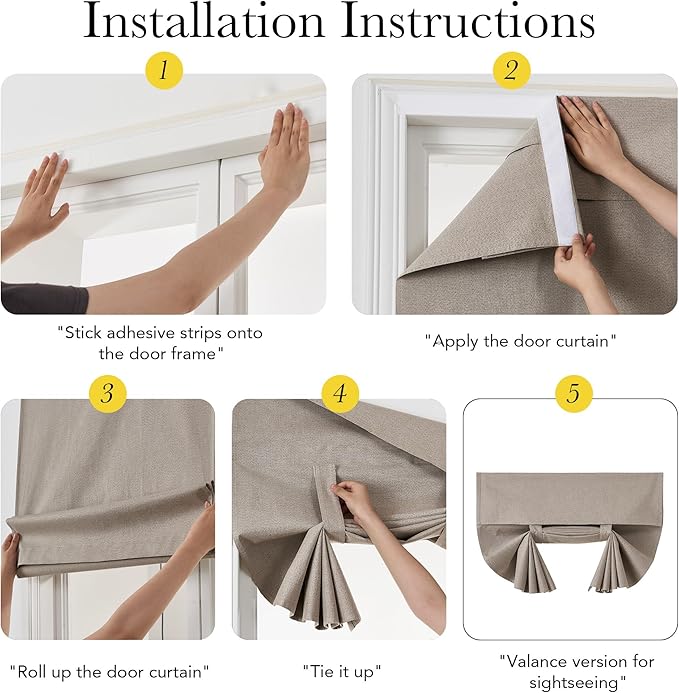 Installation Instructions

1

"Stick adhesive strips onto the door frame"

2

"Apply the door curtain"

3

"Roll up the door curtain"

4

"Tie it up"

5

"Valance version for sightseeing"