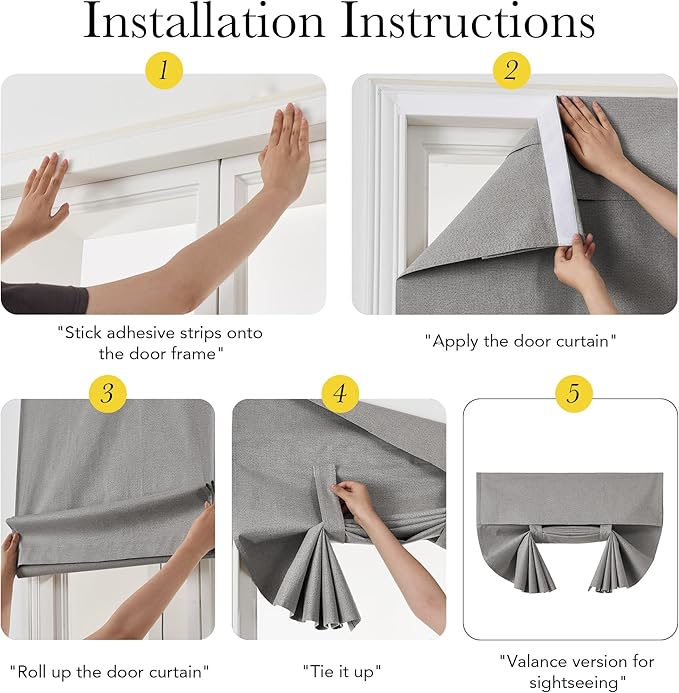 Installation Instructions

1

"Stick adhesive strips onto the door frame"

2

"Apply the door curtain"

3

"Roll up the door curtain"

4

"Tie it up"

5

"Valance version for sightseeing"