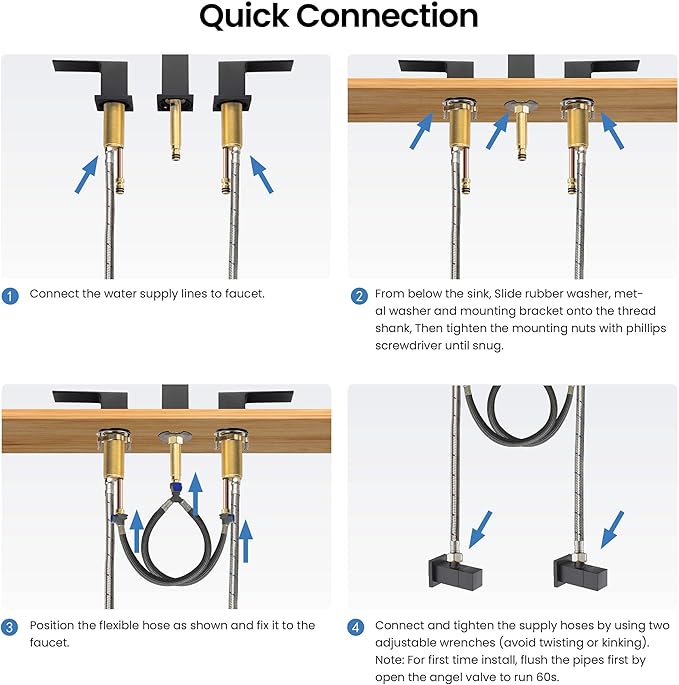 Quick Connection

1 Connect the water supply lines to faucet.

2 From below the sink, Slide rubber washer, metal washer and mounting bracket onto the thread shank, Then tighten the mounting nuts with phillips screwdriver until snug.

3 Position the flexible hose as shown and fix it to the faucet.

4 Connect and tighten the supply hoses by using two adjustable wrenches (avoid twisting or kinking). Note: For first time install, flush the pipes first by open the angel valve to run 60s.