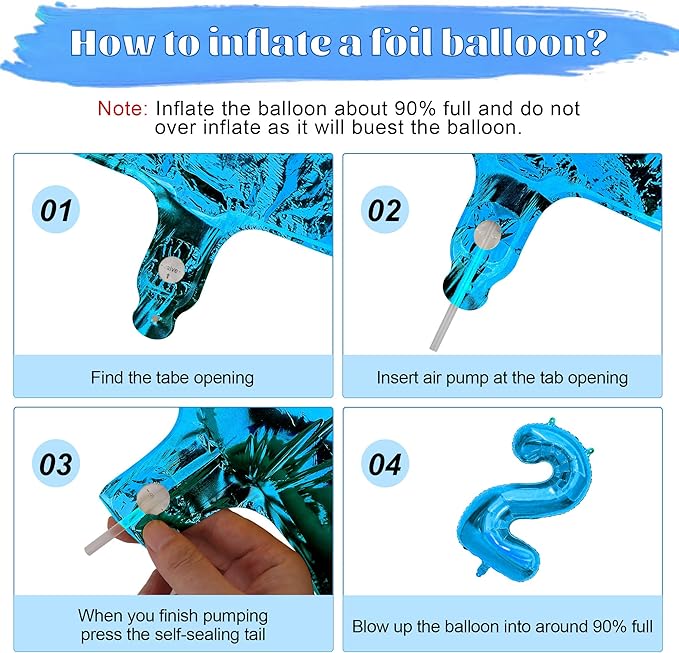 How to inflate a foil balloon?

Note: Inflate the balloon about 90% full and do not over inflate as it will buest the balloon.

01

Find the tabe opening

02

Insert air pump at the tab opening

03

When you finish pumping press the self-sealing tail

04

Blow up the balloon into around 90% full