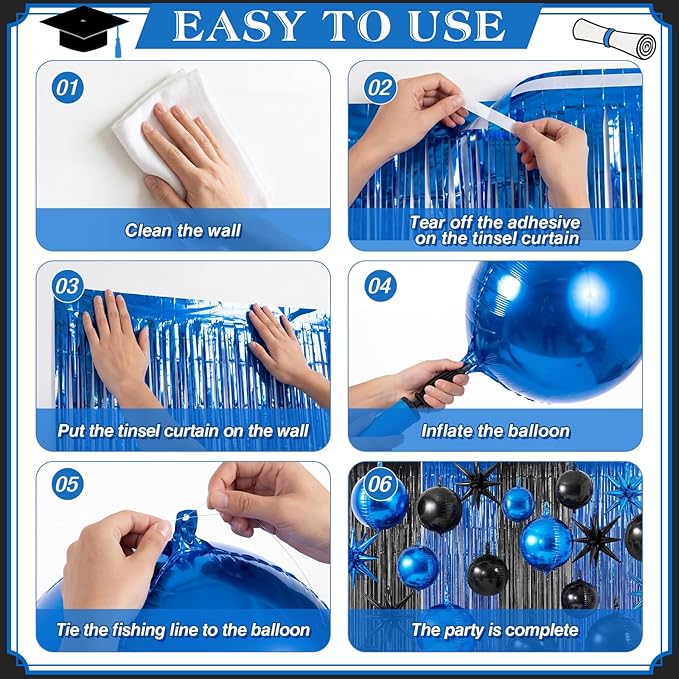 EASY TO USE

01
Clean the wall

02
Tear off the adhesive on the tinsel curtain

03
Put the tinsel curtain on the wall

04
Inflate the balloon

05
Tie the fishing line to the balloon

06
The party is complete