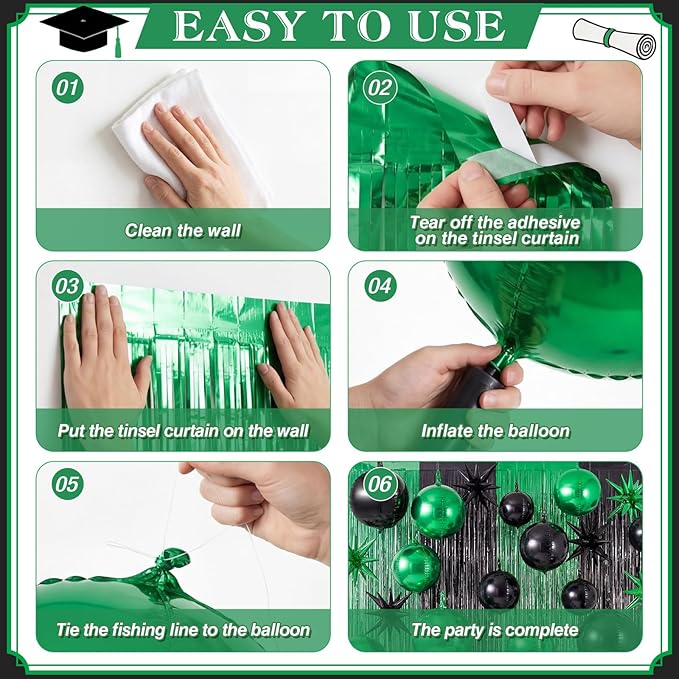 EASY TO USE

01
Clean the wall

02
Tear off the adhesive on the tinsel curtain

03
Put the tinsel curtain on the wall

04
Inflate the balloon

05
Tie the fishing line to the balloon

06
The party is complete