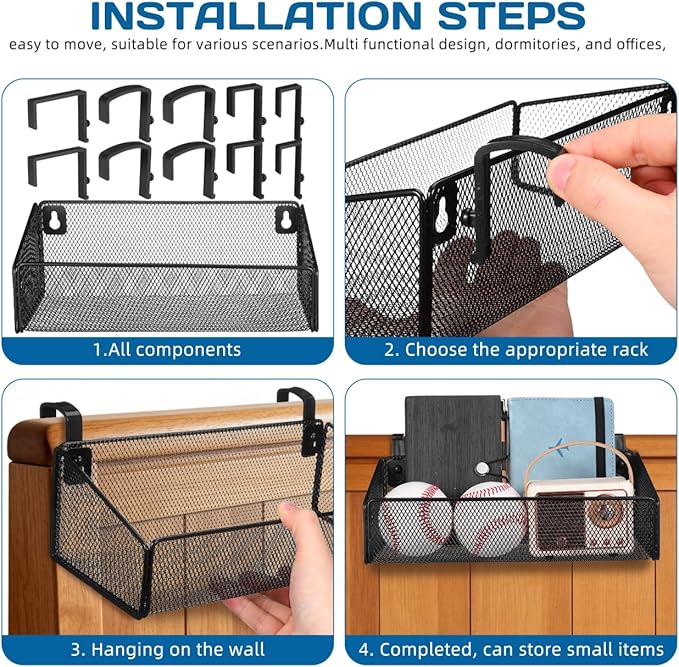 INSTALLATION STEPS

easy to move, suitable for various scenarios.Multi functional design, dormitories, and offices,

1.All components

2. Choose the appropriate rack

3. Hanging on the wall

4. Completed, can store small items