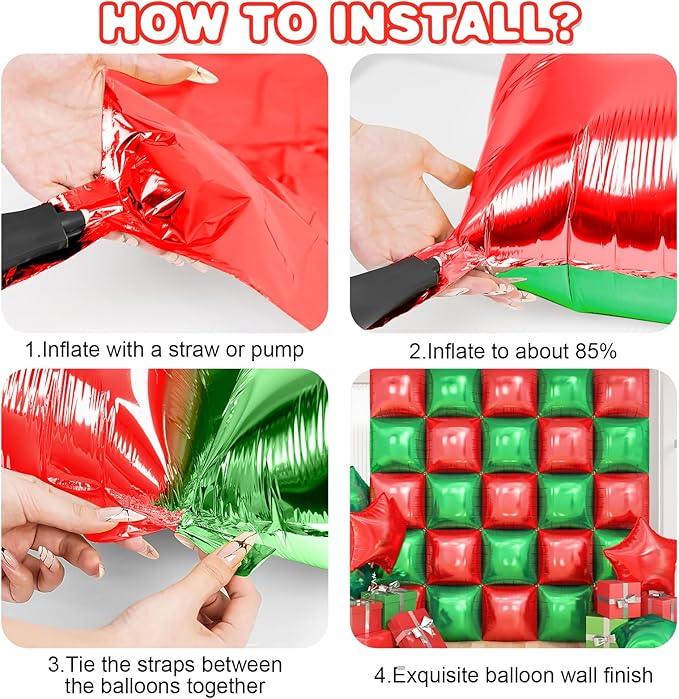 HOW TO INSTALL?

1.Inflate with a straw or pump

2.Inflate to about 85%

3.Tie the straps between the balloons together

4.Exquisite balloon wall finish