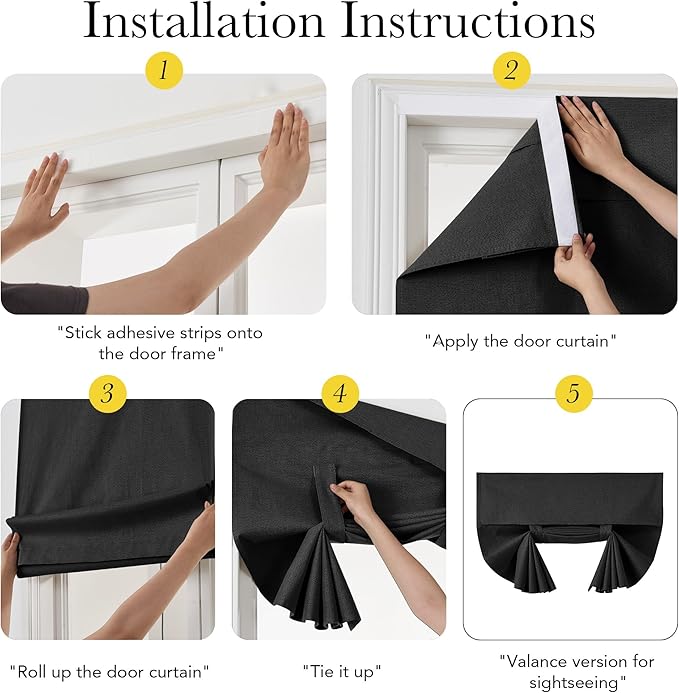 Installation Instructions

1

"Stick adhesive strips onto the door frame"

2

"Apply the door curtain"

3

"Roll up the door curtain"

4

"Tie it up"

5

"Valance version for sightseeing"