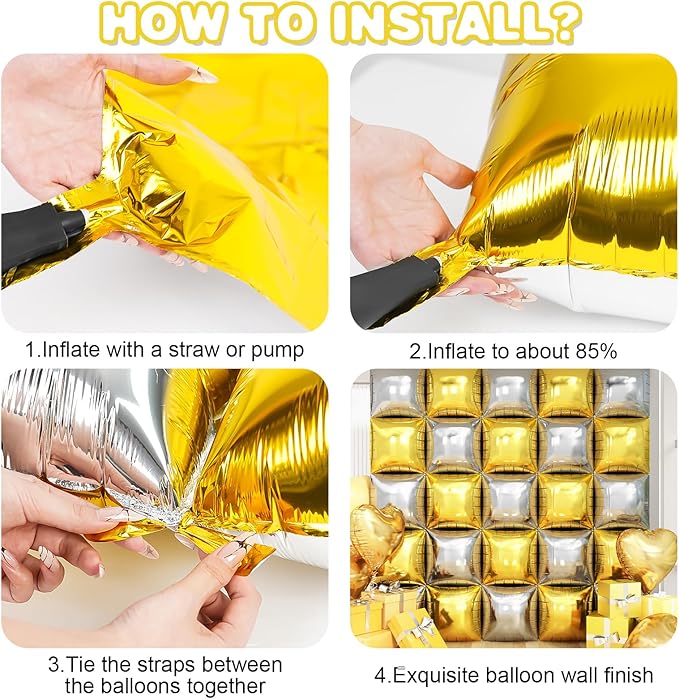 HOW TO INSTALL?

1.Inflate with a straw or pump

2.Inflate to about 85%

3.Tie the straps between the balloons together

4.Exquisite balloon wall finish