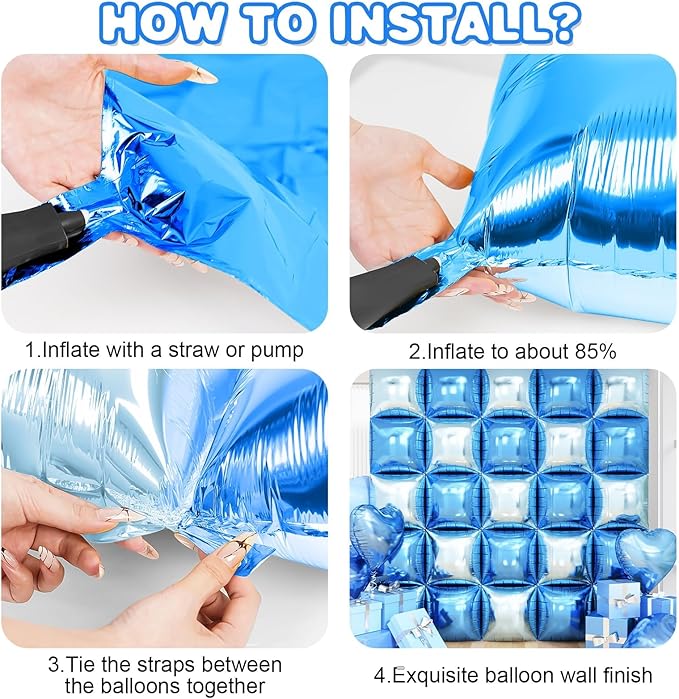 HOW TO INSTALL?

1.Inflate with a straw or pump

2.Inflate to about 85%

3.Tie the straps between the balloons together

4.Exquisite balloon wall finish