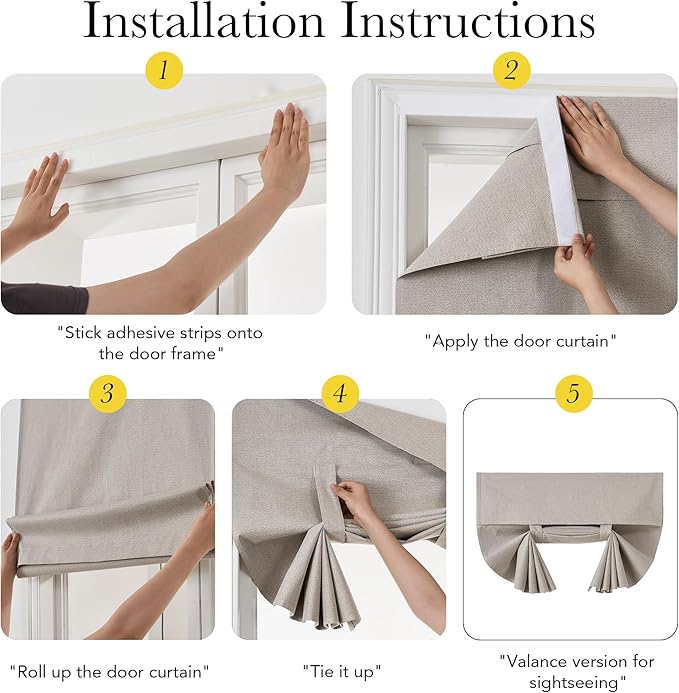 Installation Instructions

1

"Stick adhesive strips onto the door frame"

2

"Apply the door curtain"

3

"Roll up the door curtain"

4

"Tie it up"

5

"Valance version for sightseeing"