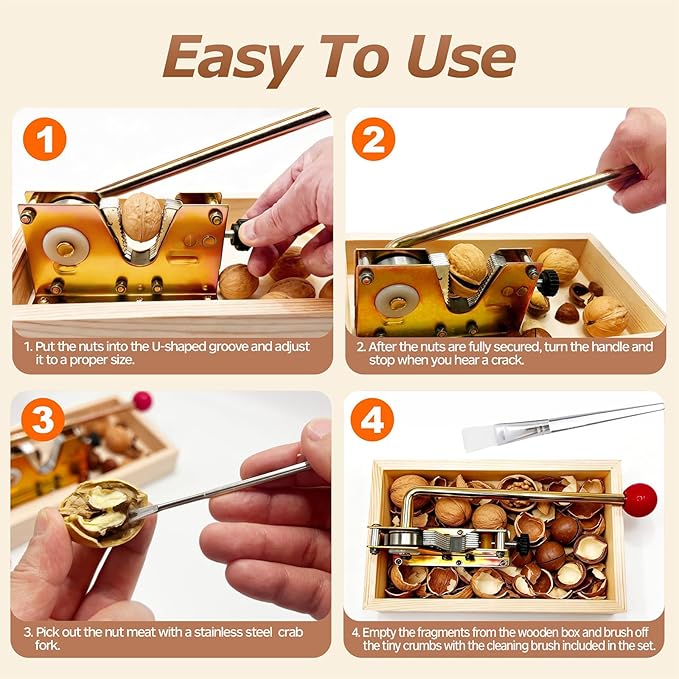 Easy To Use

1

1. Put the nuts into the U-shaped groove and adjust it to a proper size.

2

2. After the nuts are fully secured, turn the handle and stop when you hear a crack.

3

3. Pick out the nut meat with a stainless steel crab fork.

4

4. Empty the fragments from the wooden box and brush off the tiny crumbs with the cleaning brush included in the set.