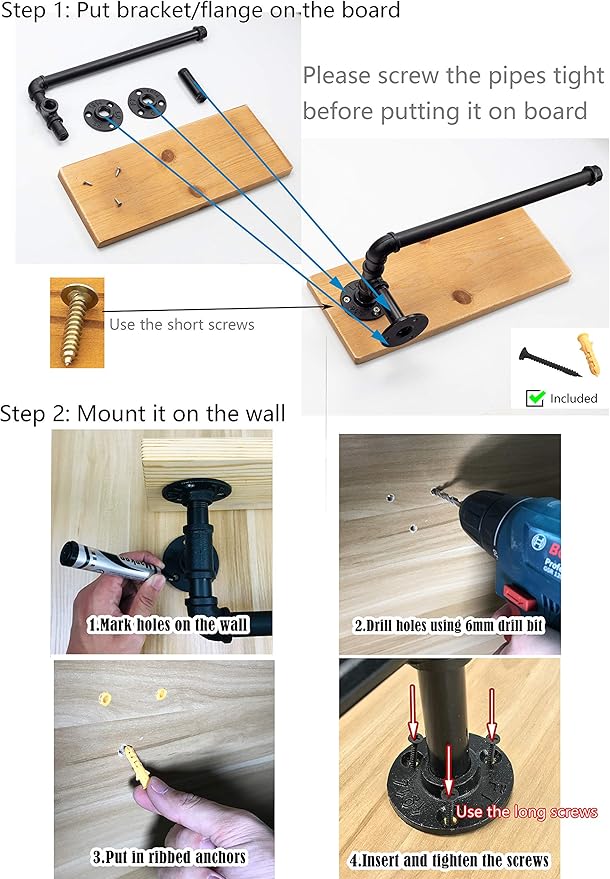 Step 1: Put bracket/flange on the board

Please screw the pipes tight before putting it on board

Use the short screws

Included

Step 2: Mount it on the wall

1.Mark holes on the wall

2.Drill holes using 6mm drill bit

3.Put in ribbed anchors

Use the long screws

4.Insert and tighten the screws