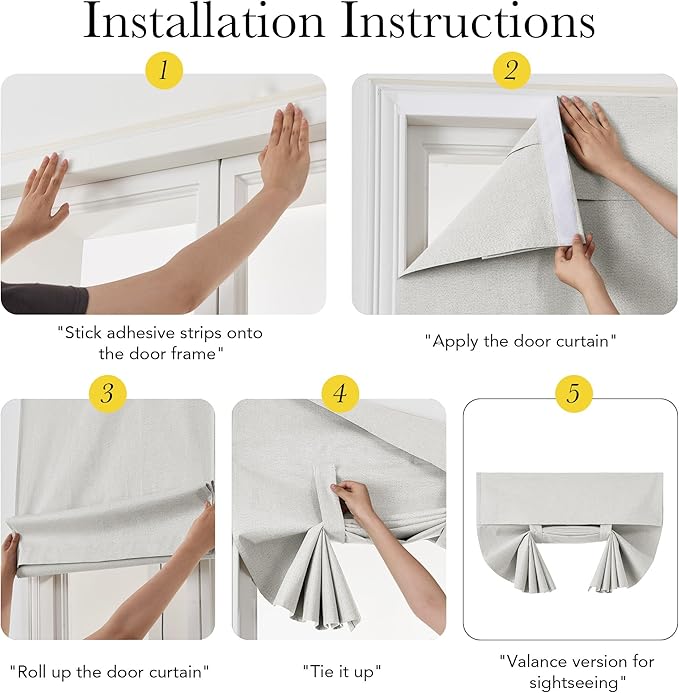 Installation Instructions

1

"Stick adhesive strips onto the door frame"

2

"Apply the door curtain"

3

"Roll up the door curtain"

4

"Tie it up"

5

"Valance version for sightseeing"