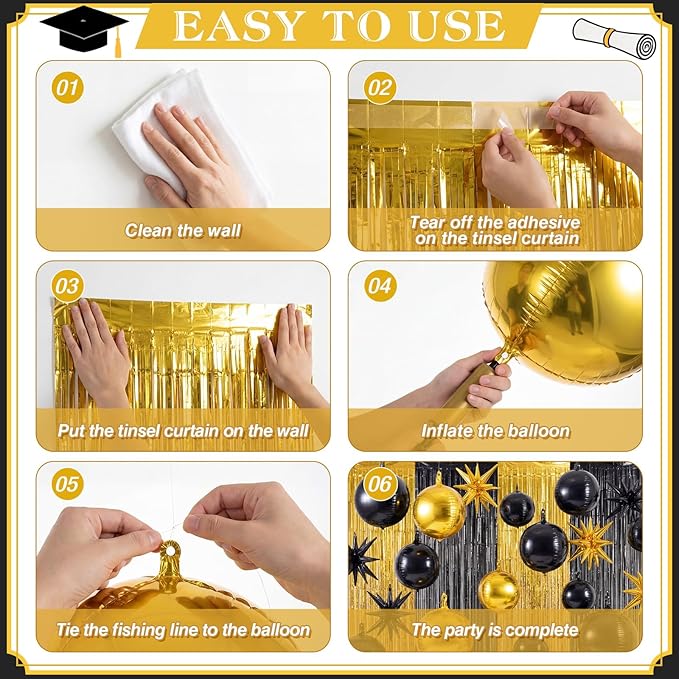 EASY TO USE

01
Clean the wall

02
Tear off the adhesive on the tinsel curtain

03
Put the tinsel curtain on the wall

04
Inflate the balloon

05
Tie the fishing line to the balloon

06
The party is complete