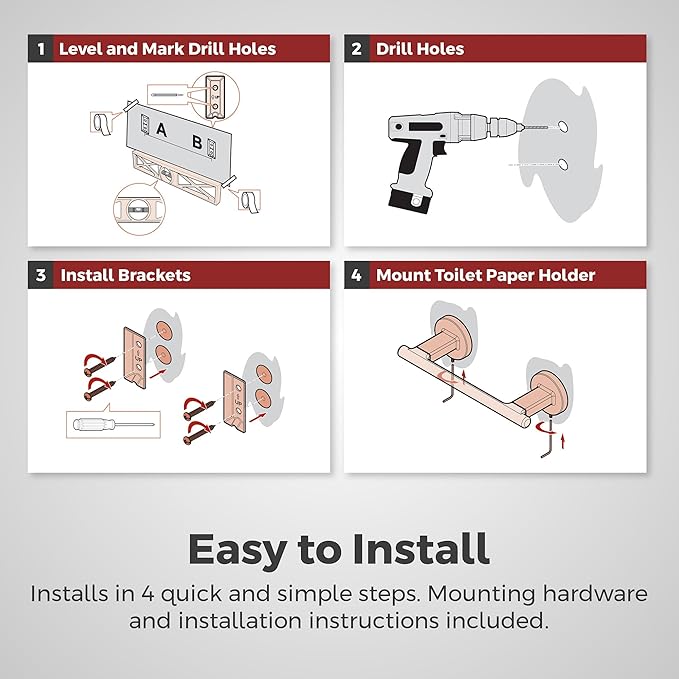 1 Level and Mark Drill Holes

A B

2 Drill Holes

3 Install Brackets

4 Mount Toilet Paper Holder

Easy to Install

Installs in 4 quick and simple steps. Mounting hardware and installation instructions included.