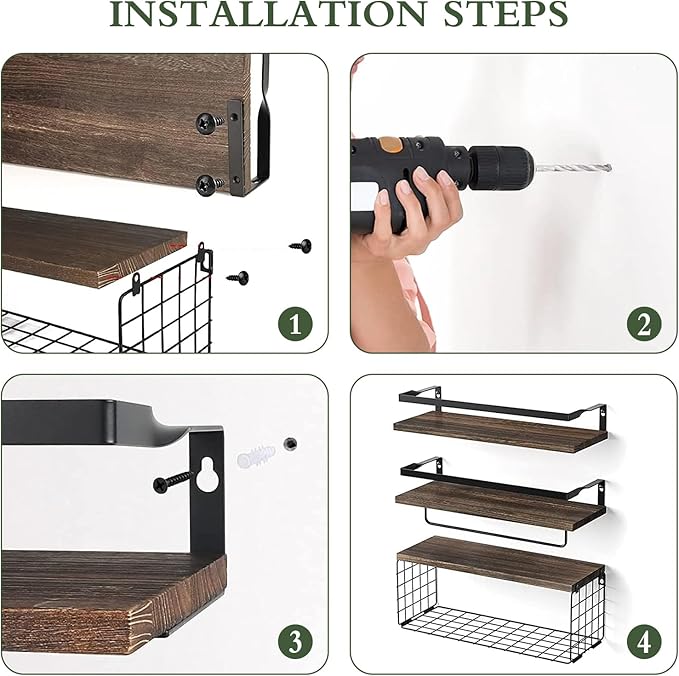 INSTALLATION STEPS

1

2

3

4