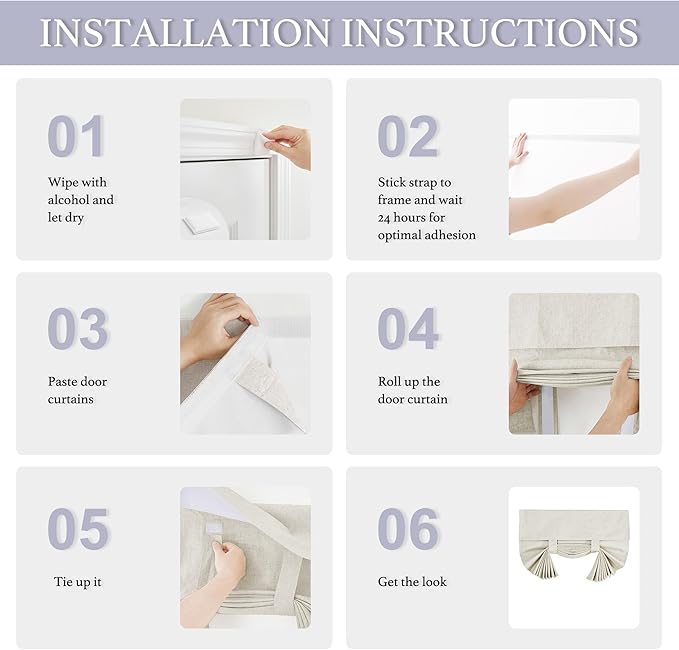 INSTALLATION INSTRUCTIONS

01

Wipe with alcohol and let dry

02

Stick strap to frame and wait 24 hours for optimal adhesion

03

Paste door curtains

04

Roll up the door curtain

05

Tie up it

06

Get the look