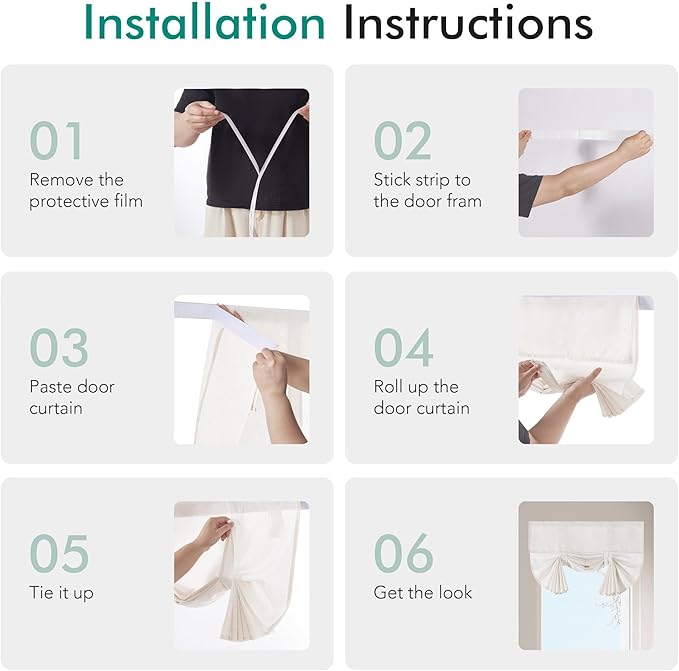 Installation Instructions

01
Remove the protective film

02
Stick strip to the door fram

03
Paste door curtain

04
Roll up the door curtain

05
Tie it up

06
Get the look