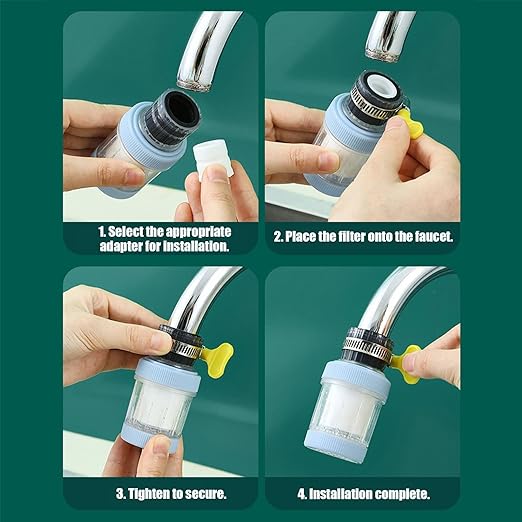 1. Select the appropriate adapter for installation.

2. Place the filter onto the faucet.

3. Tighten to secure.

4. Installation complete.