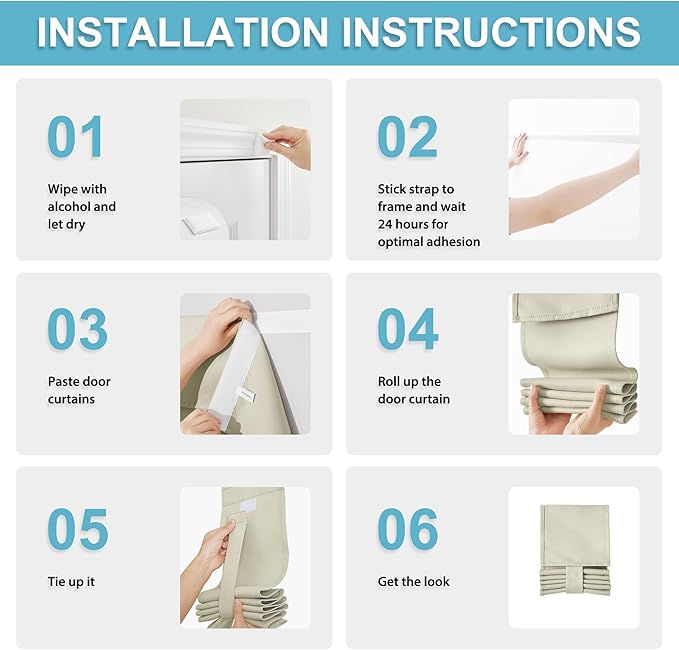 INSTALLATION INSTRUCTIONS

01

Wipe with alcohol and let dry

02

Stick strap to frame and wait 24 hours for optimal adhesion

03

Paste door curtains

04

Roll up the door curtain

05

Tie up it

06

Get the look