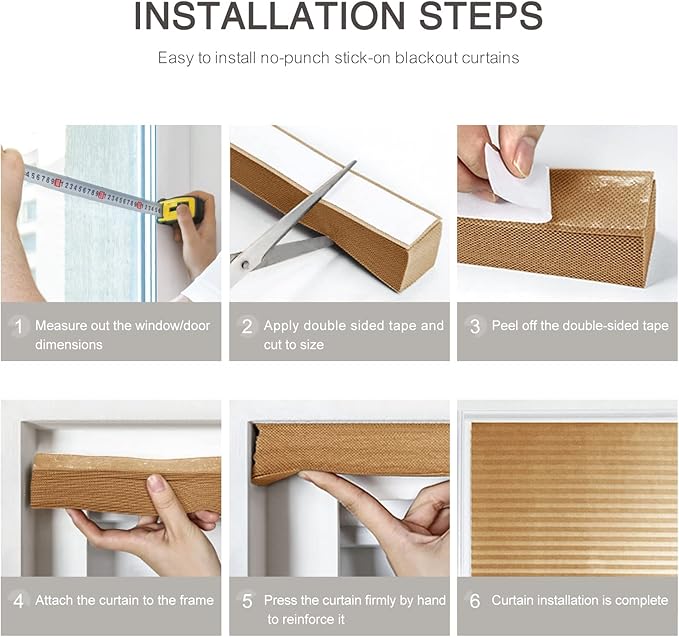 INSTALLATION STEPS

Easy to install no-punch stick-on blackout curtains

1 Measure out the window/door dimensions

2 Apply double sided tape and cut to size

3 Peel off the double-sided tape

4 Attach the curtain to the frame

5 Press the curtain firmly by hand to reinforce it

6 Curtain installation is complete