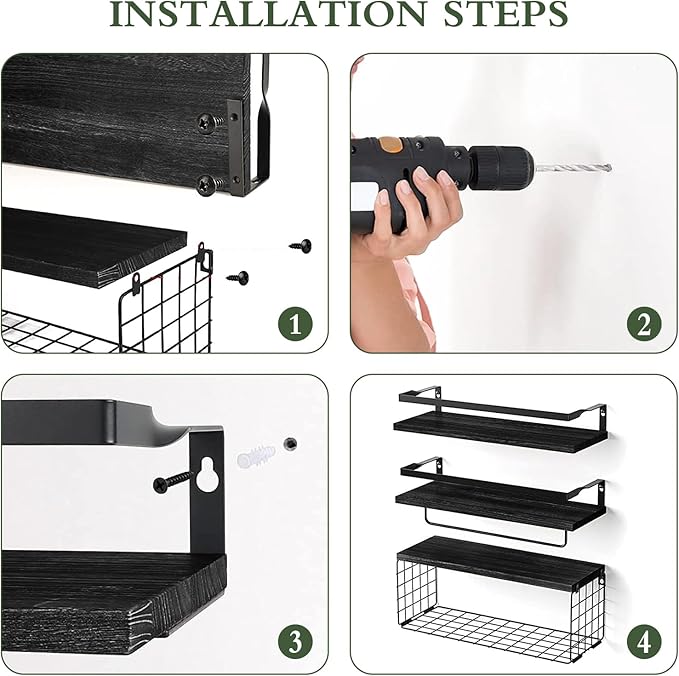 INSTALLATION STEPS

1

2

3

4