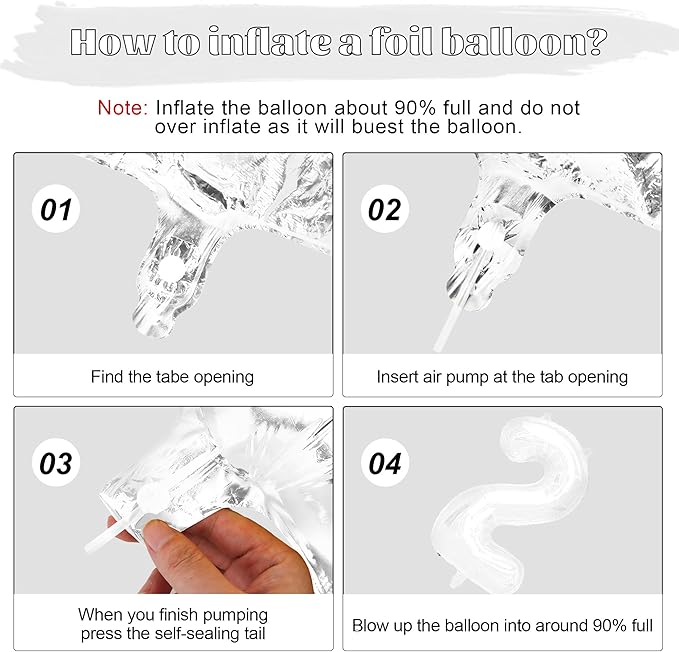 How to inflate a foil balloon?

Note: Inflate the balloon about 90% full and do not over inflate as it will buest the balloon.

01

Find the tabe opening

02

Insert air pump at the tab opening

03

When you finish pumping press the self-sealing tail

04

Blow up the balloon into around 90% full