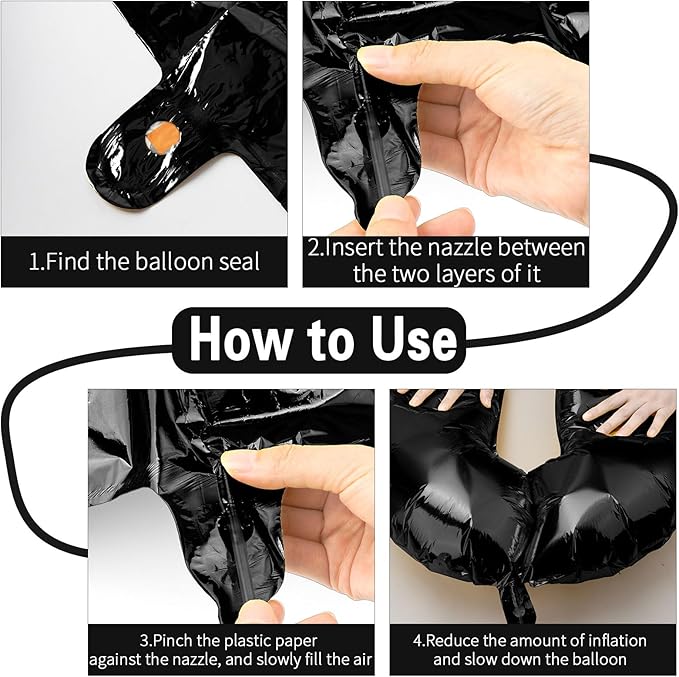 1.Find the balloon seal

2.Insert the nazzle between the two layers of it

How to Use

3.Pinch the plastic paper against the nazzle, and slowly fill the air

4.Reduce the amount of inflation and slow down the balloon