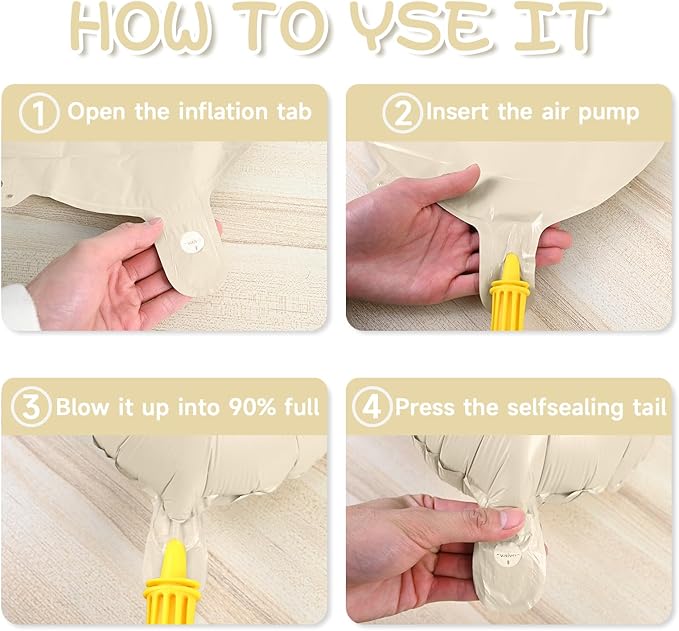 HOW TO YSE IT

1 Open the inflation tab

2 Insert the air pump

3 Blow it up into 90% full

4 Press the selfsealing tail