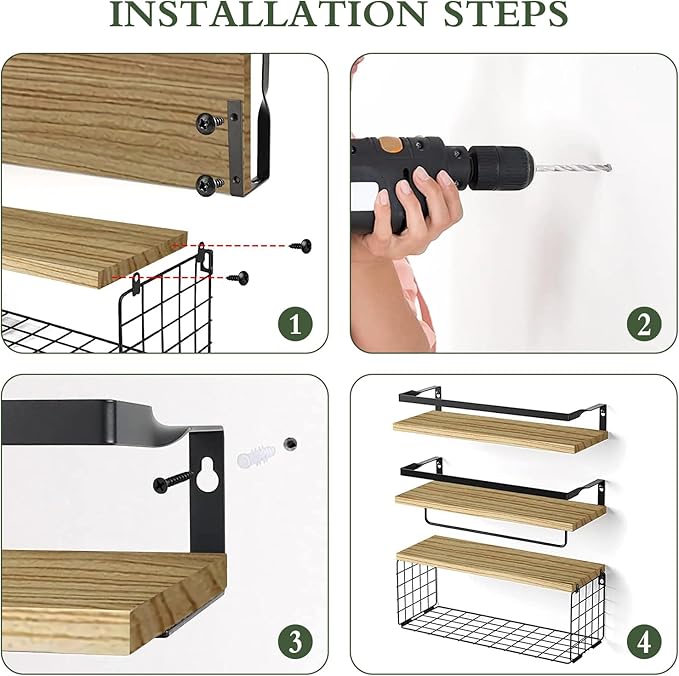 INSTALLATION STEPS

1

2

3

4