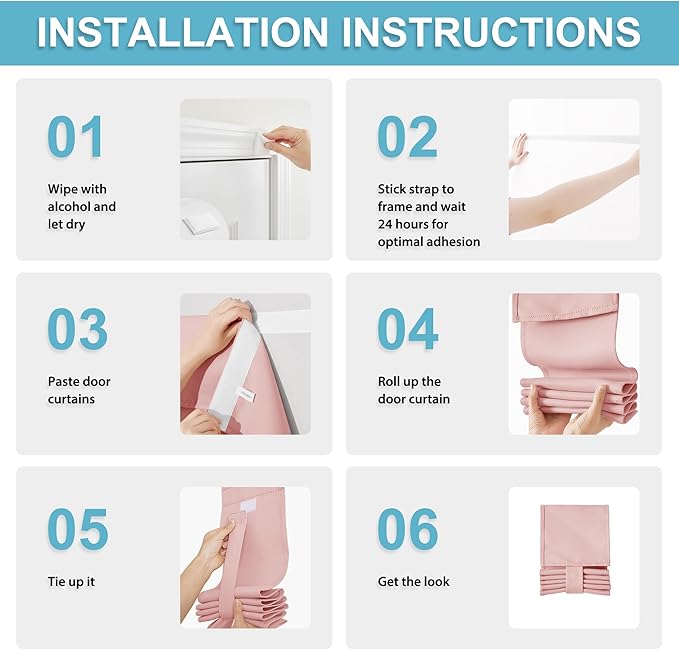 INSTALLATION INSTRUCTIONS

01

Wipe with alcohol and let dry

02

Stick strap to frame and wait 24 hours for optimal adhesion

03

Paste door curtains

04

Roll up the door curtain

05

Tie up it

06

Get the look