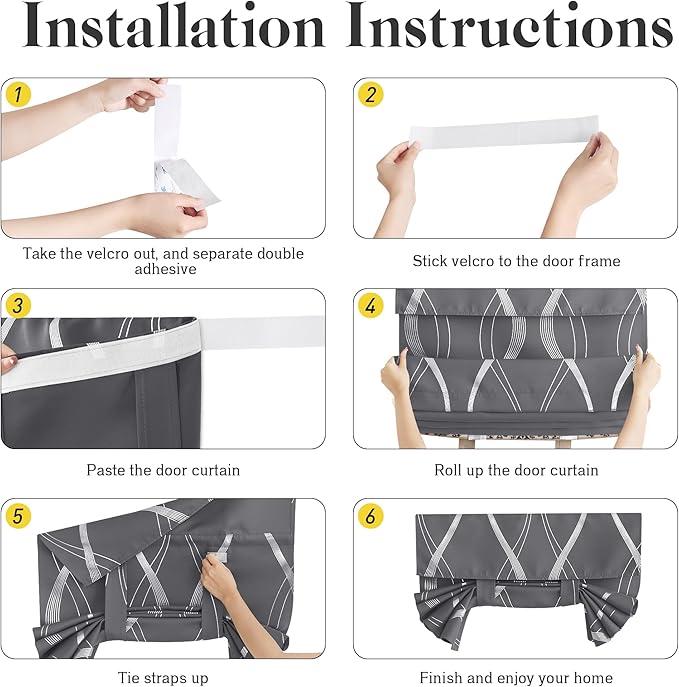 Installation Instructions

1

Take the velcro out, and separate double adhesive

2

Stick velcro to the door frame

3

Paste the door curtain

4

Roll up the door curtain

5

Tie straps up

6

Finish and enjoy your home