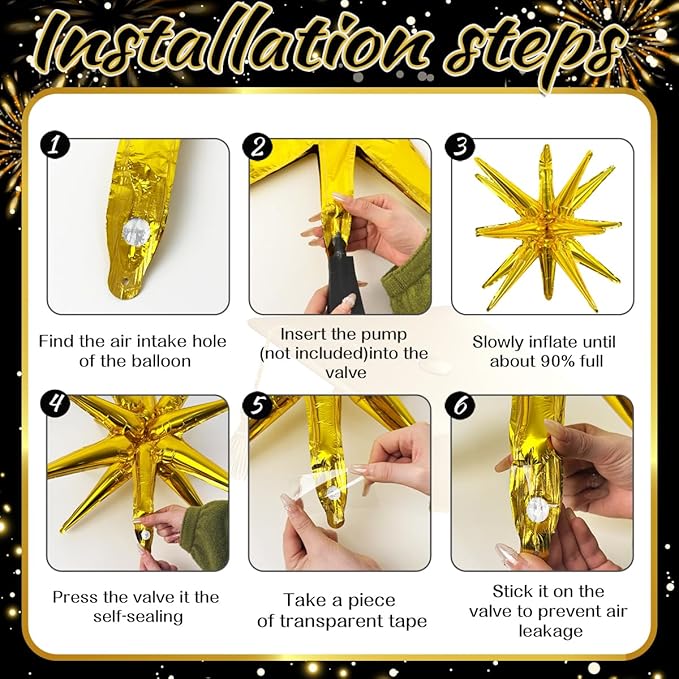 Installation steps

1
Find the air intake hole of the balloon

2
Insert the pump (not included)into the valve

3
Slowly inflate until about 90% full

4
Press the valve it the self-sealing

5
Take a piece of transparent tape

6
Stick it on the valve to prevent air leakage