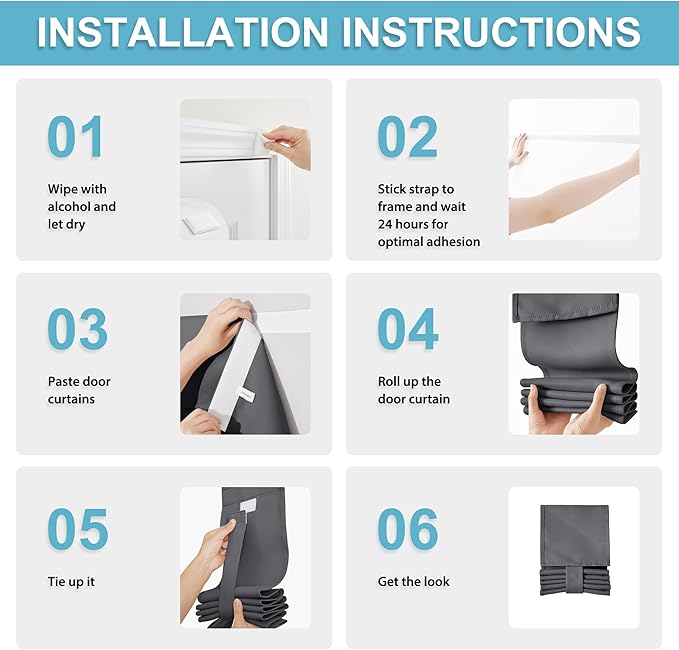 INSTALLATION INSTRUCTIONS

01

Wipe with alcohol and let dry

02

Stick strap to frame and wait 24 hours for optimal adhesion

03

Paste door curtains

04

Roll up the door curtain

05

Tie up it

06

Get the look