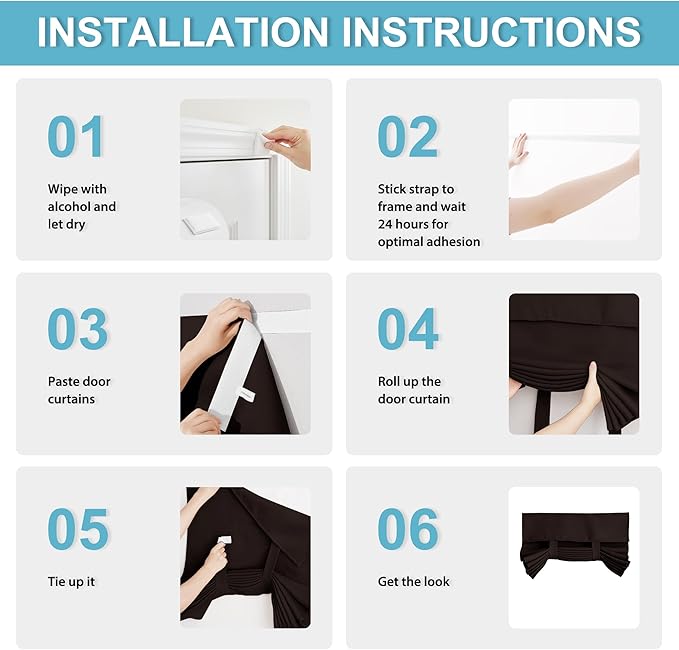 INSTALLATION INSTRUCTIONS

01

Wipe with alcohol and let dry

02

Stick strap to frame and wait 24 hours for optimal adhesion

03

Paste door curtains

04

Roll up the door curtain

05

Tie up it

06

Get the look