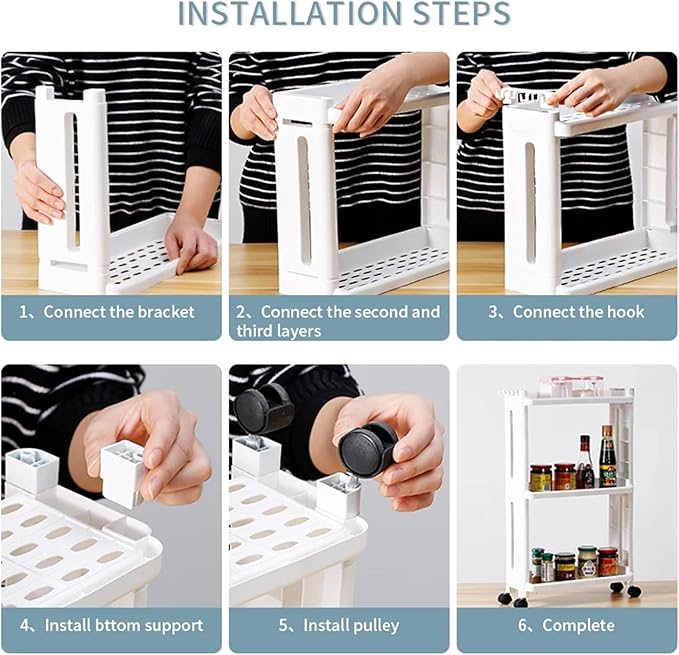 INSTALLATION STEPS

1、Connect the bracket

2、Connect the second and third layers

3、Connect the hook

4、Install bttom support

5、Install pulley

6、Complete