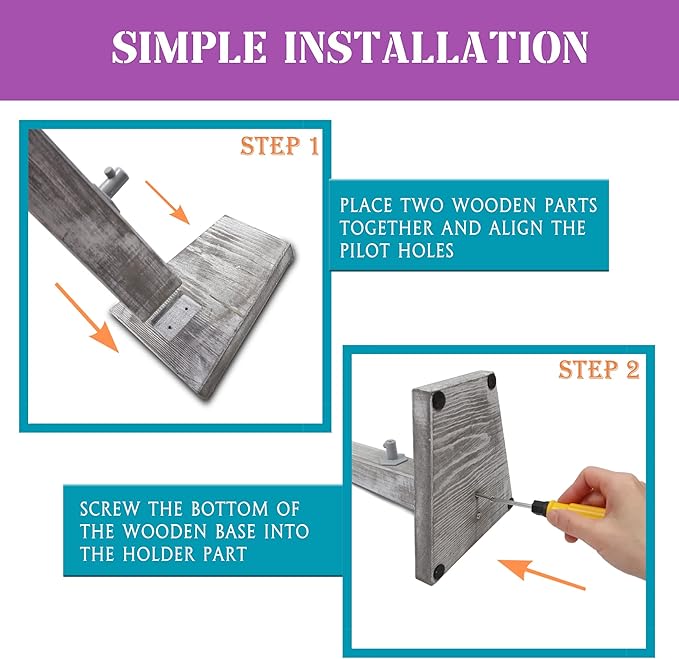 SIMPLE INSTALLATION

STEP 1

PLACE TWO WOODEN PARTS TOGETHER AND ALIGN THE PILOT HOLES

STEP 2

SCREW THE BOTTOM OF THE WOODEN BASE INTO THE HOLDER PART