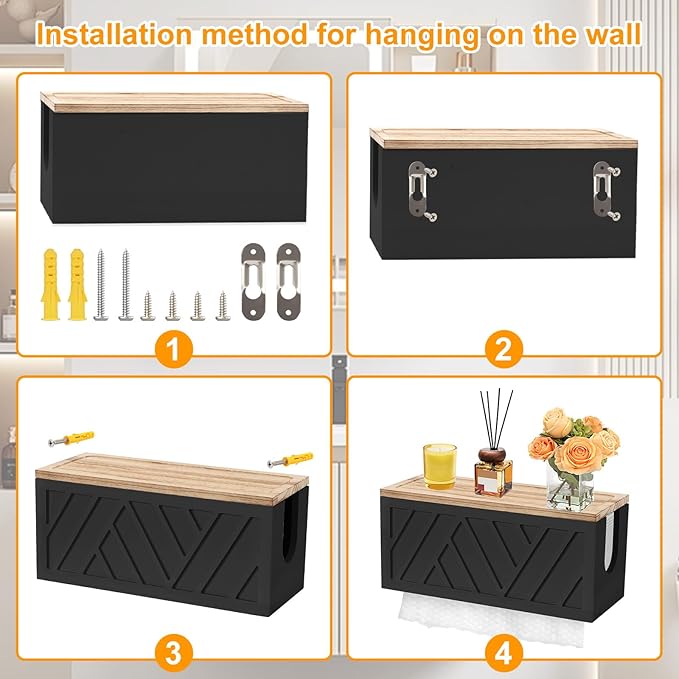 Installation method for hanging on the wall

1

2

3

4