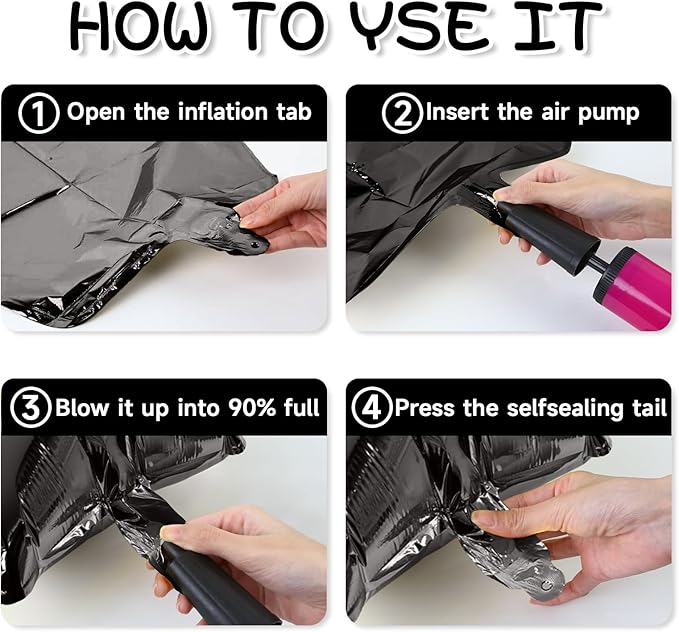 HOW TO YSE IT

① Open the inflation tab

② Insert the air pump

③ Blow it up into 90% full

④ Press the selfsealing tail