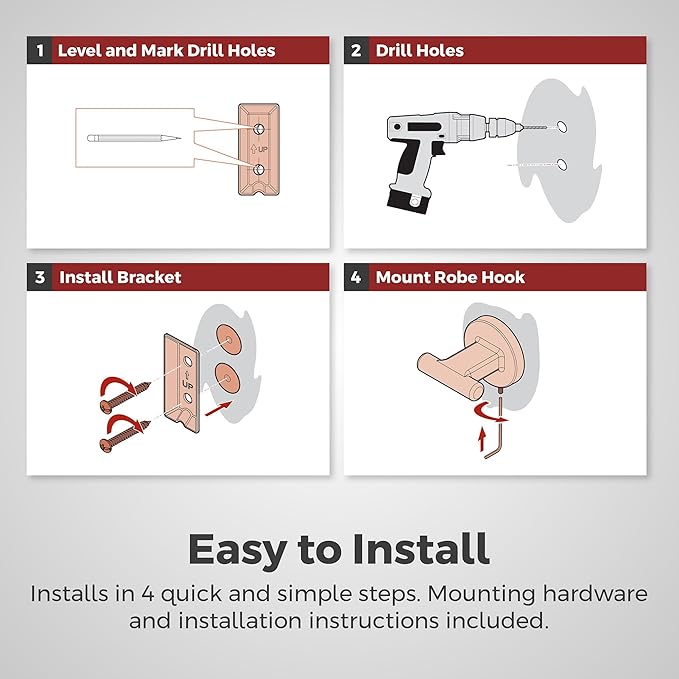 1 Level and Mark Drill Holes

UP

2 Drill Holes

3 Install Bracket

UP

4 Mount Robe Hook

Easy to Install

Installs in 4 quick and simple steps. Mounting hardware and installation instructions included.