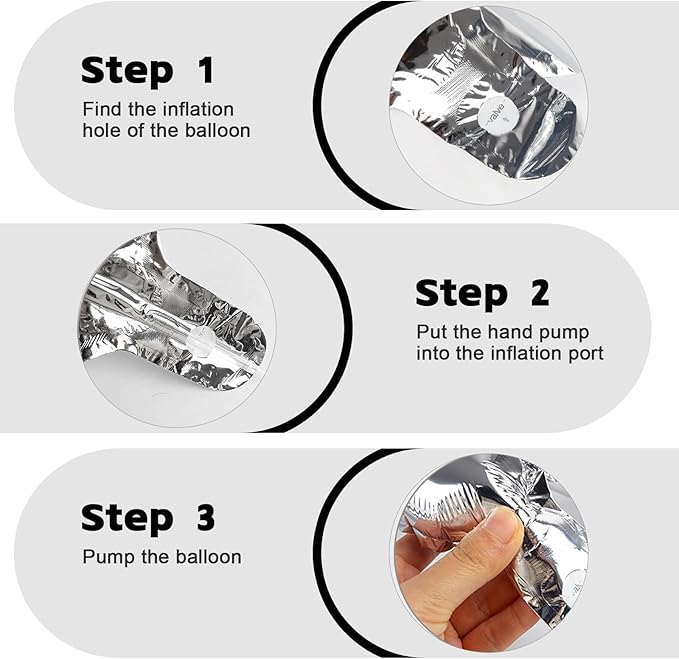 Step 1
Find the inflation hole of the balloon

valve

Step 2
Put the hand pump into the inflation port

Step 3
Pump the balloon