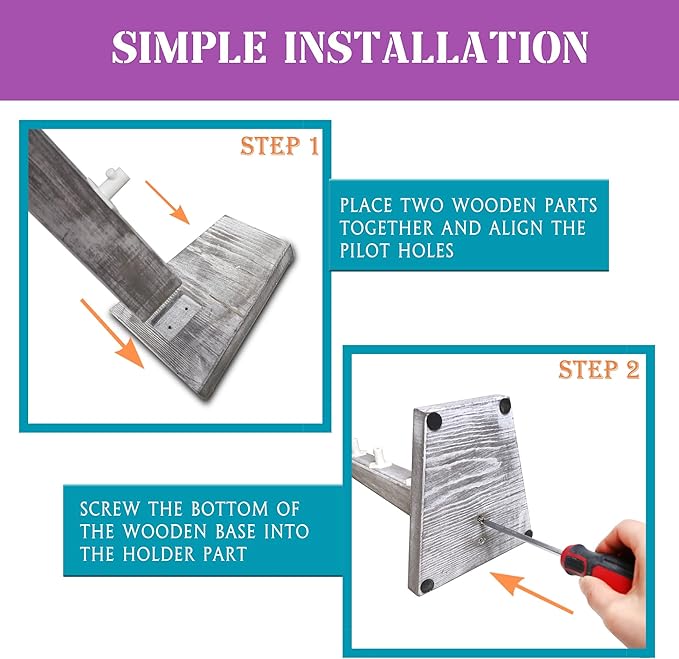 SIMPLE INSTALLATION

STEP 1

PLACE TWO WOODEN PARTS TOGETHER AND ALIGN THE PILOT HOLES

STEP 2

SCREW THE BOTTOM OF THE WOODEN BASE INTO THE HOLDER PART