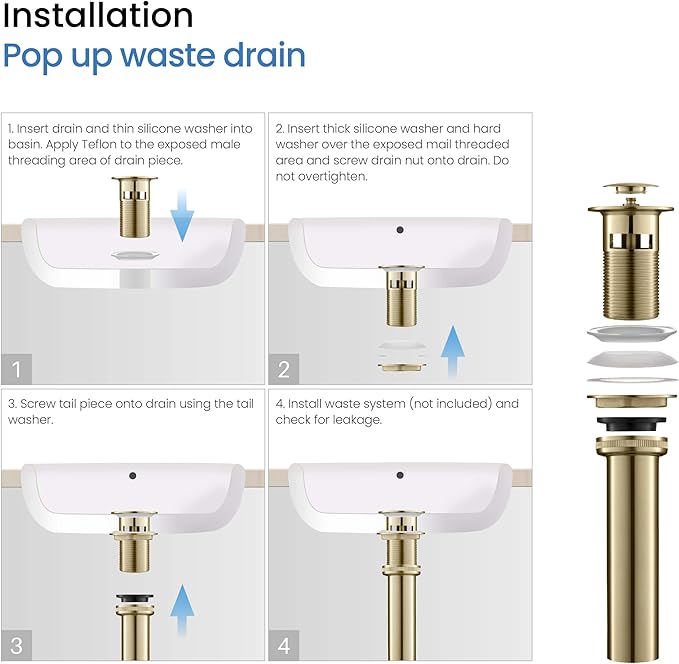 Installation
Pop up waste drain

1. Insert drain and thin silicone washer into basin. Apply Teflon to the exposed male threading area of drain piece.

1

2. Insert thick silicone washer and hard washer over the exposed mail threaded area and screw drain nut onto drain. Do not overtighten.

2

3. Screw tail piece onto drain using the tail washer.

3

4. Install waste system (not included) and check for leakage.

4