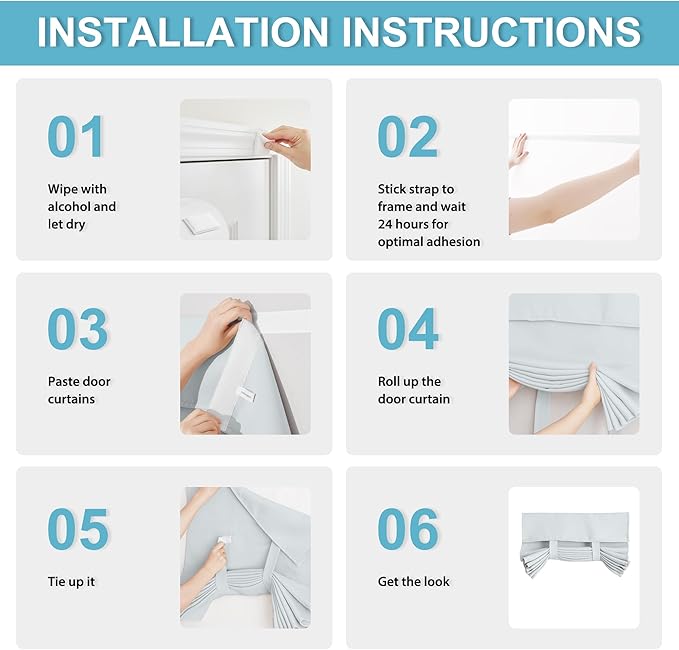 INSTALLATION INSTRUCTIONS

01

Wipe with alcohol and let dry

02

Stick strap to frame and wait 24 hours for optimal adhesion

03

Paste door curtains

04

Roll up the door curtain

05

Tie up it

06

Get the look