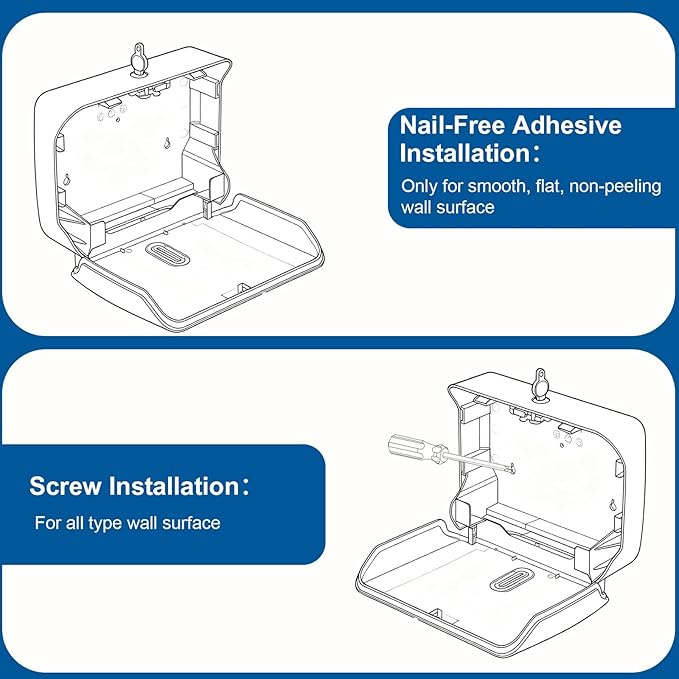 Nail-Free Adhesive Installation：

Only for smooth, flat, non-peeling wall surface

Screw Installation：

For all type wall surface