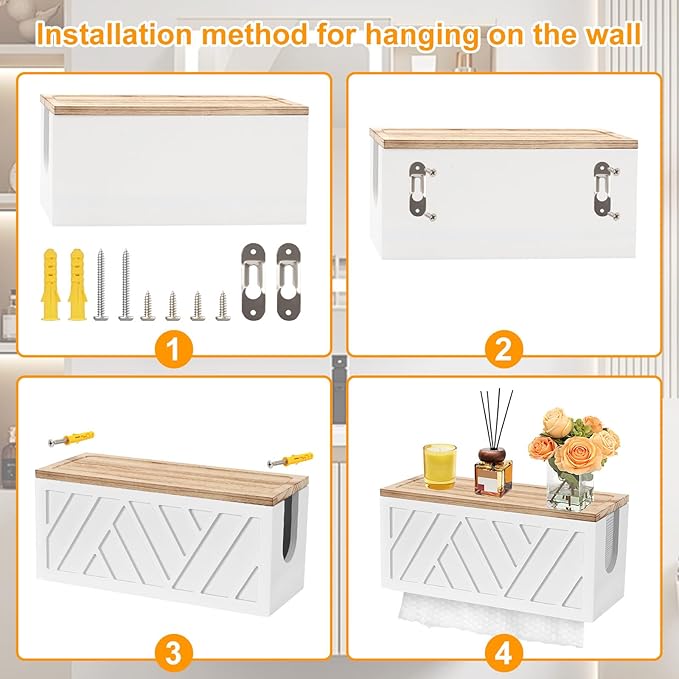 Installation method for hanging on the wall

1

2

3

4