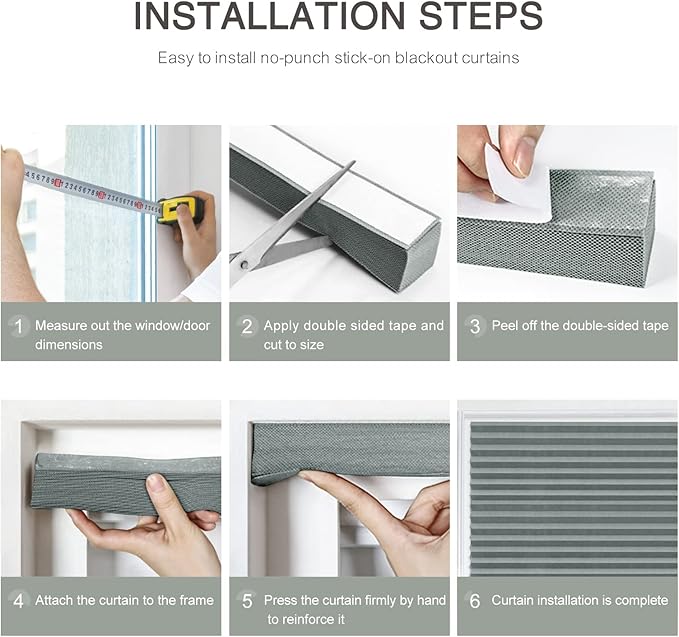 INSTALLATION STEPS

Easy to install no-punch stick-on blackout curtains

1 Measure out the window/door dimensions

2 Apply double sided tape and cut to size

3 Peel off the double-sided tape

4 Attach the curtain to the frame

5 Press the curtain firmly by hand to reinforce it

6 Curtain installation is complete