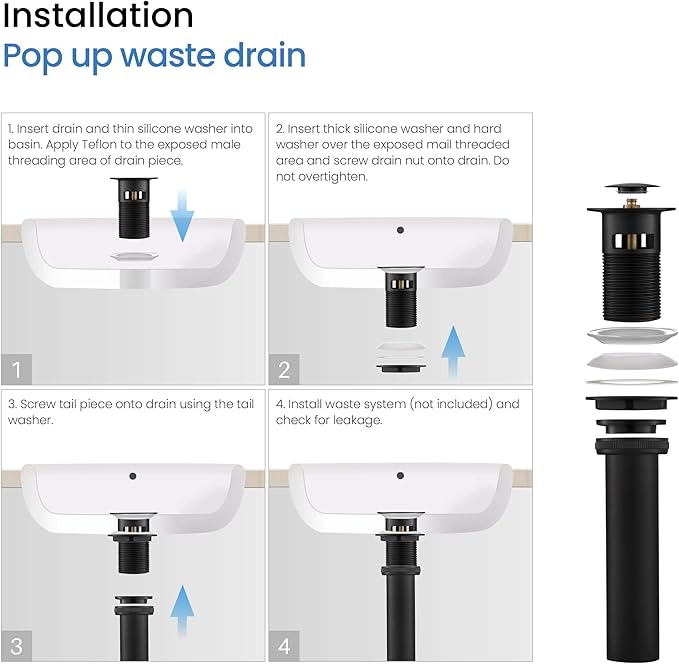 Installation
Pop up waste drain

1. Insert drain and thin silicone washer into basin. Apply Teflon to the exposed male threading area of drain piece.

1

2. Insert thick silicone washer and hard washer over the exposed mail threaded area and screw drain nut onto drain. Do not overtighten.

2

3. Screw tail piece onto drain using the tail washer.

3

4. Install waste system (not included) and check for leakage.

4