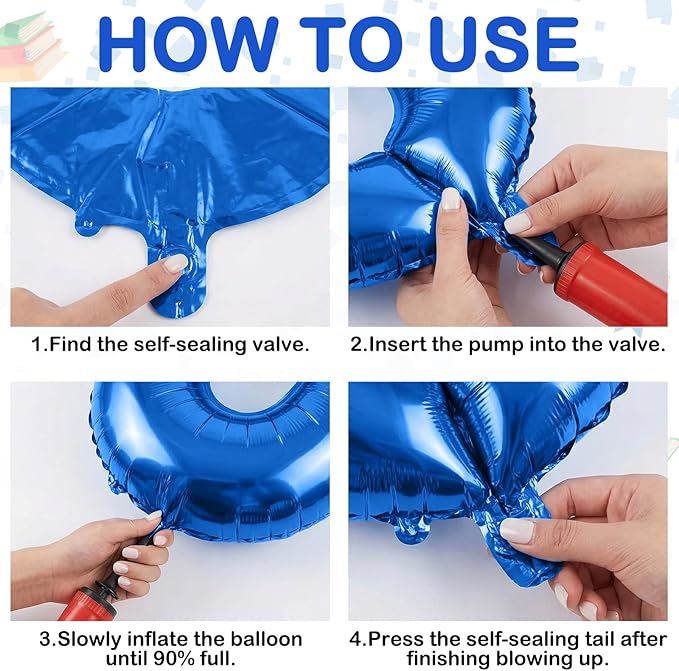 HOW TO USE

1.Find the self-sealing valve.

2.Insert the pump into the valve.

3.Slowly inflate the balloon until 90% full.

4.Press the self-sealing tail after finishing blowing up.