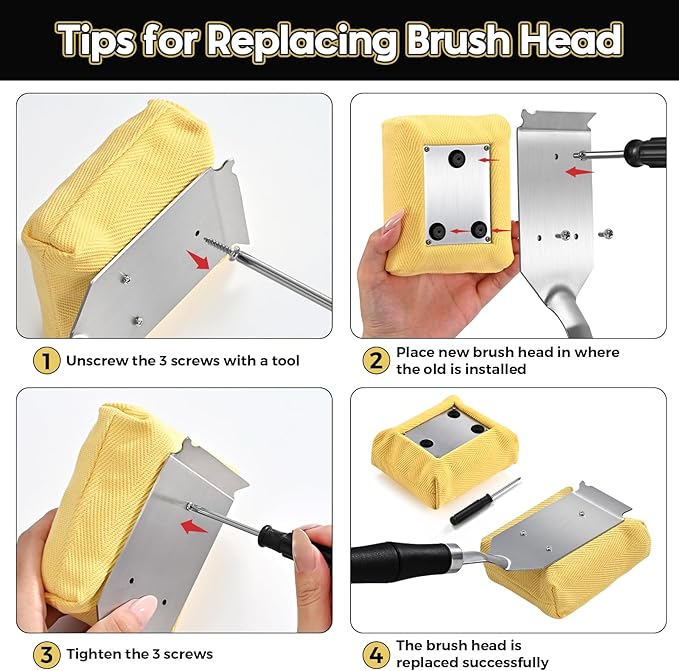 Tips for Replacing Brush Head

1 Unscrew the 3 screws with a tool

2 Place new brush head in where the old is installed

3 Tighten the 3 screws

4 The brush head is replaced successfully