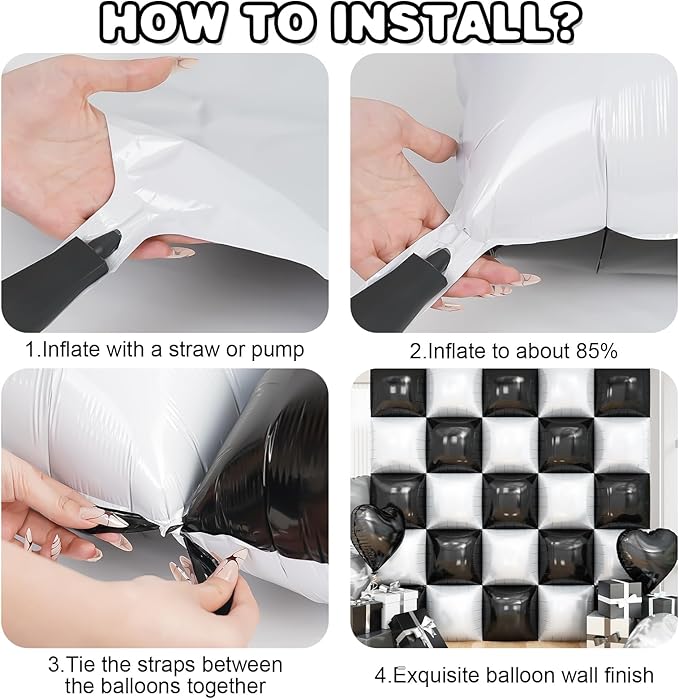 HOW TO INSTALL?

1.Inflate with a straw or pump

2.Inflate to about 85%

3.Tie the straps between the balloons together

4.Exquisite balloon wall finish